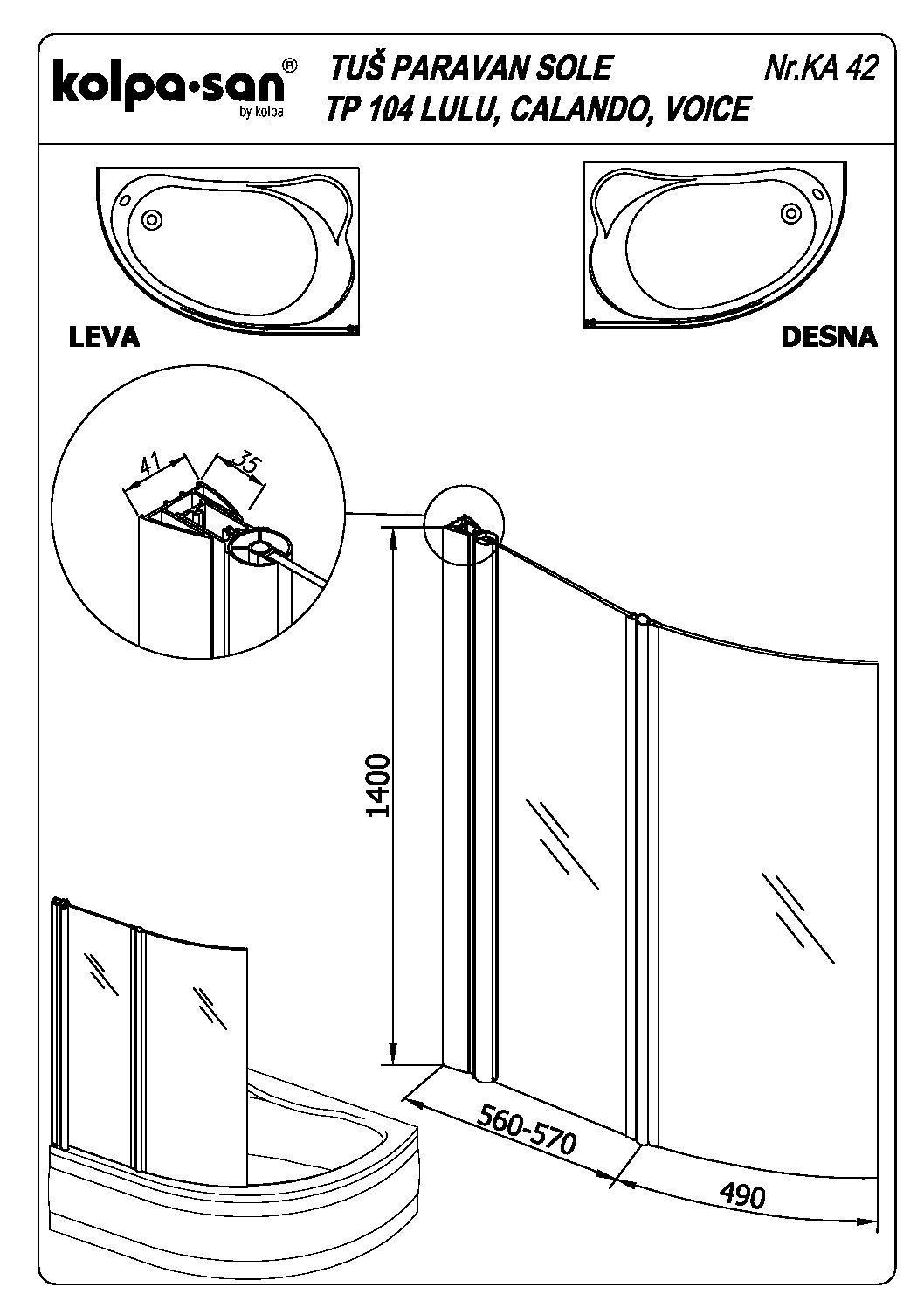 kolpa·san®
by kolpa

TUŠ PARAVAN SOLE
TP 104 LULU, CALANDO, VOICE

Nr.KA 42

LEVA

DESNA

41

35

1400

560-570

490