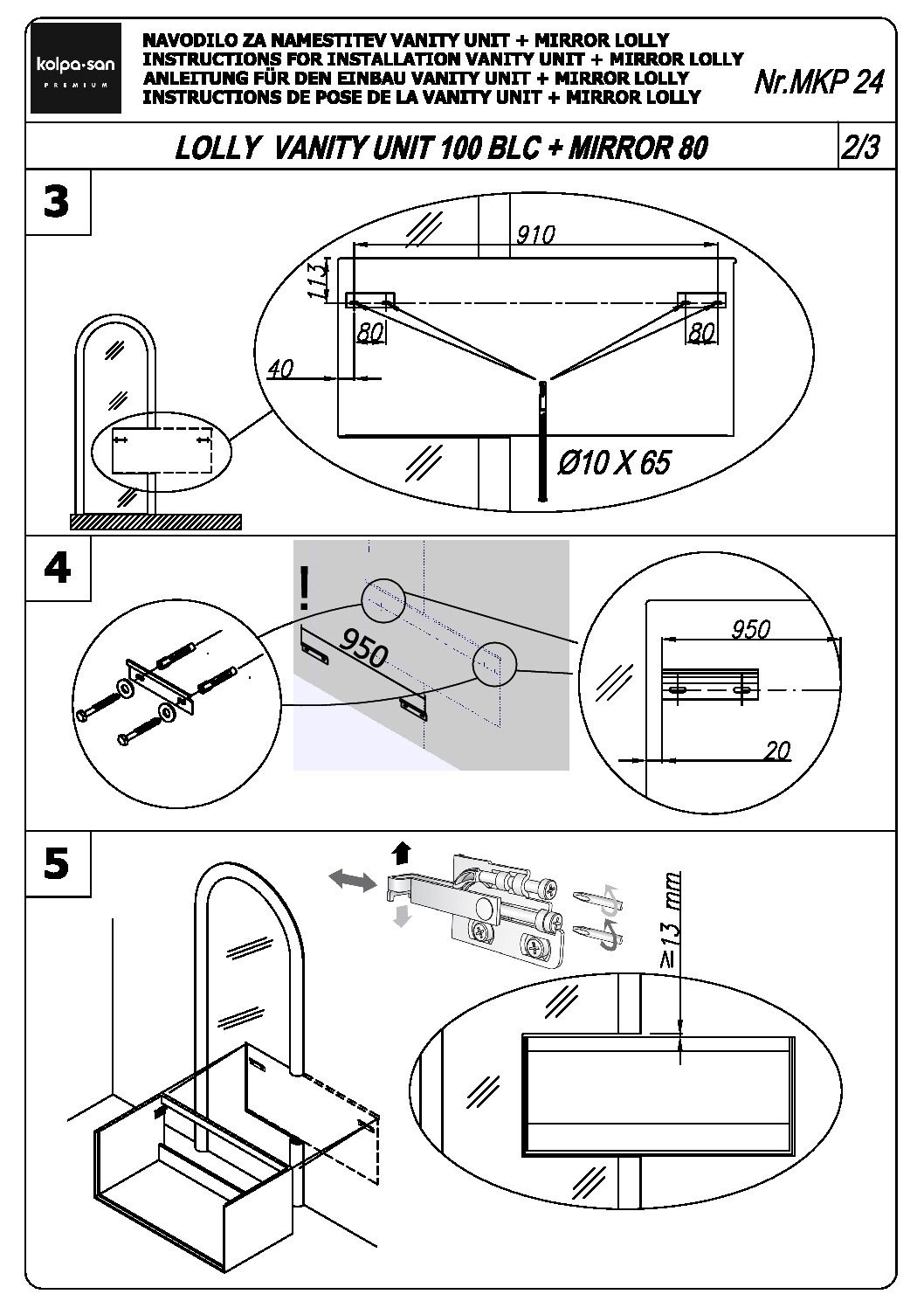 kolpa·san
PREMIUM

NAVODILO ZA NAMESTITEV VANITY UNIT + MIRROR LOLLY
INSTRUCTIONS FOR INSTALLATION VANITY UNIT + MIRROR LOLLY
ANLEITUNG FÜR DEN EINBAU VANITY UNIT + MIRROR LOLLY
INSTRUCTIONS DE POSE DE LA VANITY UNIT + MIRROR LOLLY

Nr.MKP 24

LOLLY VANITY UNIT 100 BLC + MIRROR 80

2/3

3

910
113
80
80
40
Ø10 X 65

4

!
950
950
20

5

≥13 mm