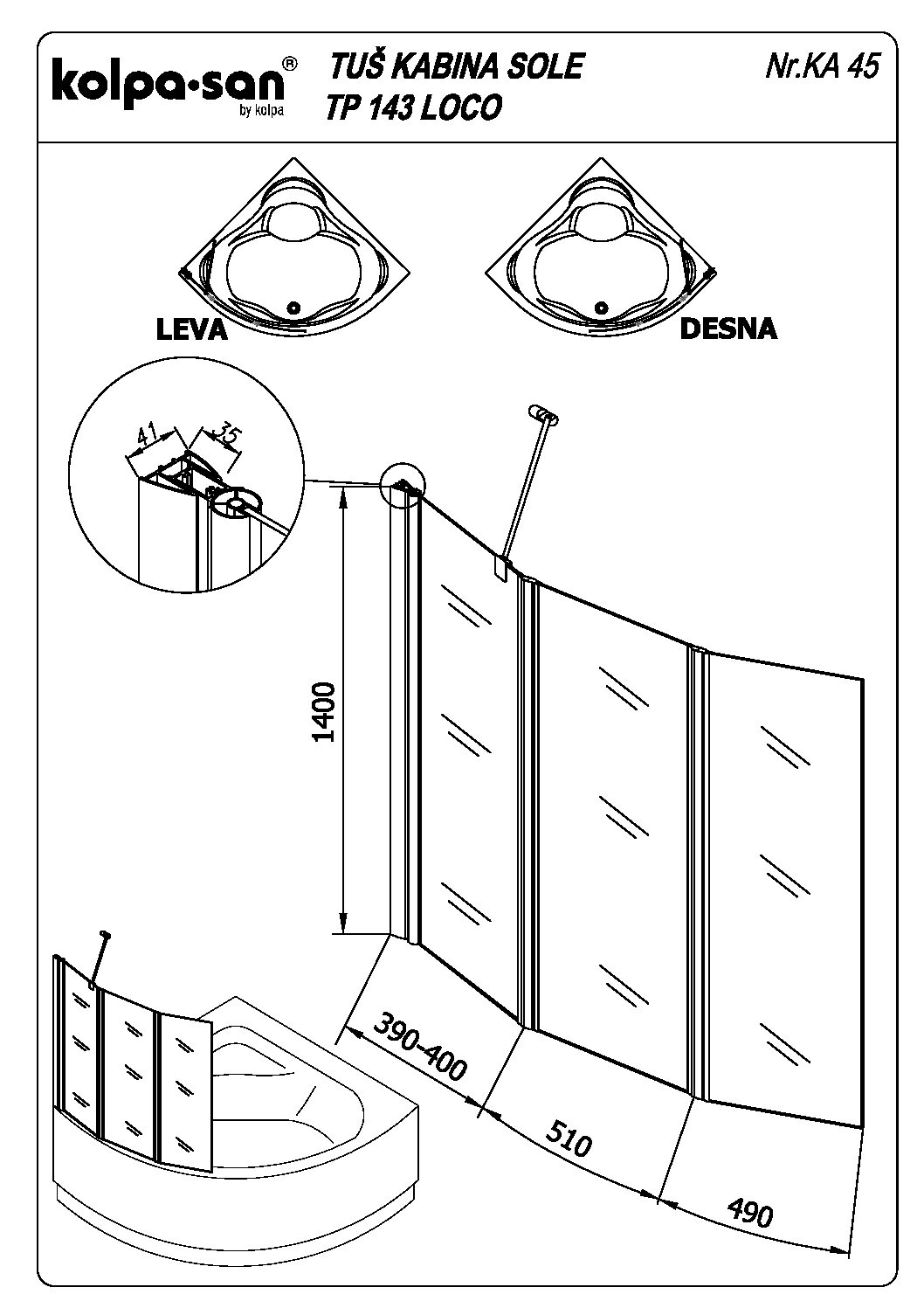 kolpa·san®
by kolpa

TUŠ KABINA SOLE
TP 143 LOCO

Nr.KA 45

LEVA

DESNA

41

35

1400

390-400

510

490